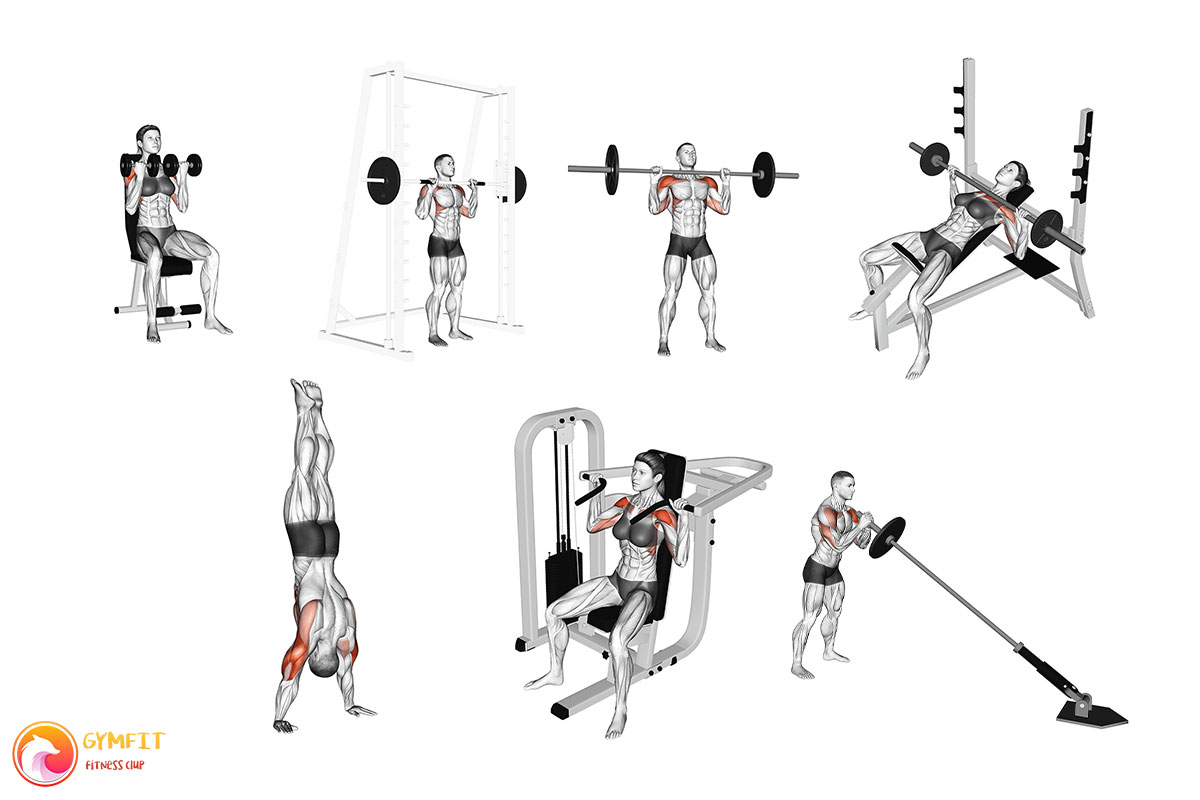 GYMFIT
FITNESS CLUP